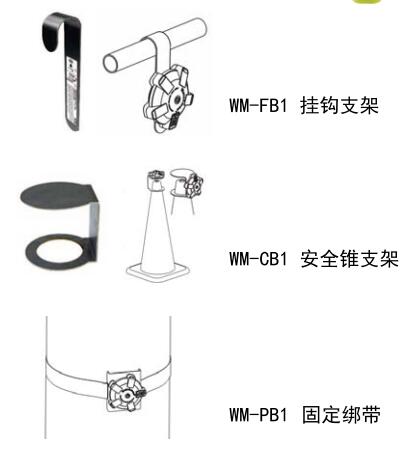 WM-FB1 挂钩支架

WM-CB1 安全锥支架

WM-PB1 固定绑带